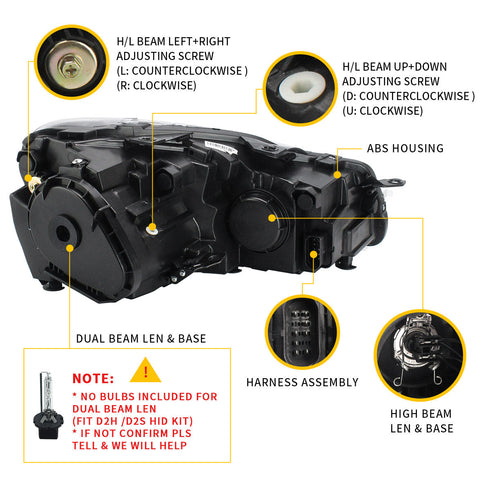 H/L BEAM LEFT+RIGHT ADJUSTING SCREW
(L: COUNTERCLOCKWISE )
(R: CLOCKWISE)

H/L BEAM UP+DOWN ADJUSTING SCREW
(D: COUNTERCLOCKWISE )
(U: CLOCKWISE)

ABS HOUSING

DUAL BEAM LEN & BASE

NOTE:
!
* NO BULBS INCLUDED FOR DUAL BEAM LEN
(FIT D2H /D2S HID KIT)
* IF NOT CONFIRM PLS TELL & WE WILL HELP

HARNESS ASSEMBLY

HIGH BEAM LEN & BASE