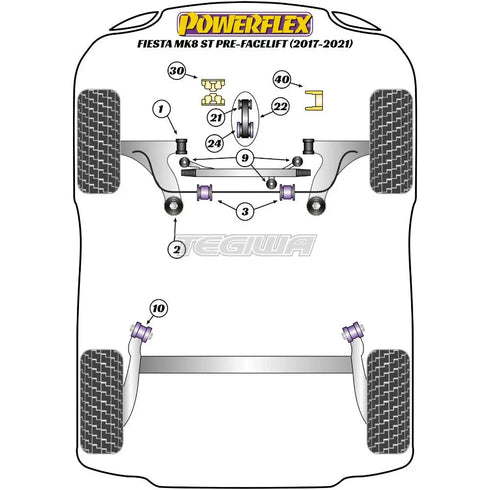 POWERFLEX
FIESTA MK8 ST PRE-FACELIFT (2017-2021)

30
40
1
21
22
24
9
3
2
TEGIWA
10