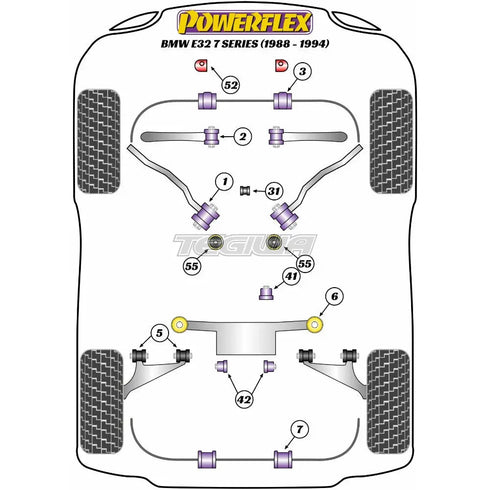 POWERFLEX
BMW E32 7 SERIES (1988 - 1994)

52
3
2
1
31
TEGIWA
55
55
41
6
5
42
7