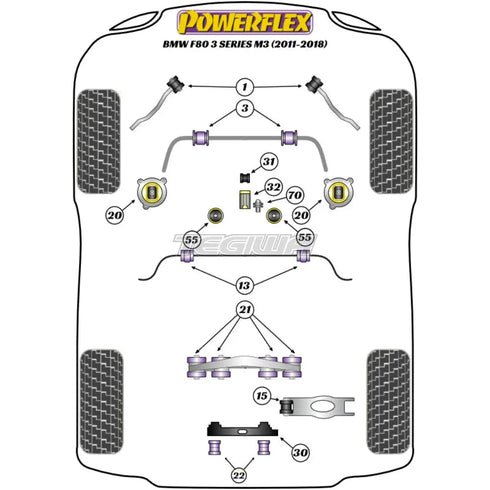 POWERFLEX
BMW F80 3 SERIES M3 (2011-2018)

1
3
31
32
70
20
20
55
55
TEGIWA
13
21
15
30
22